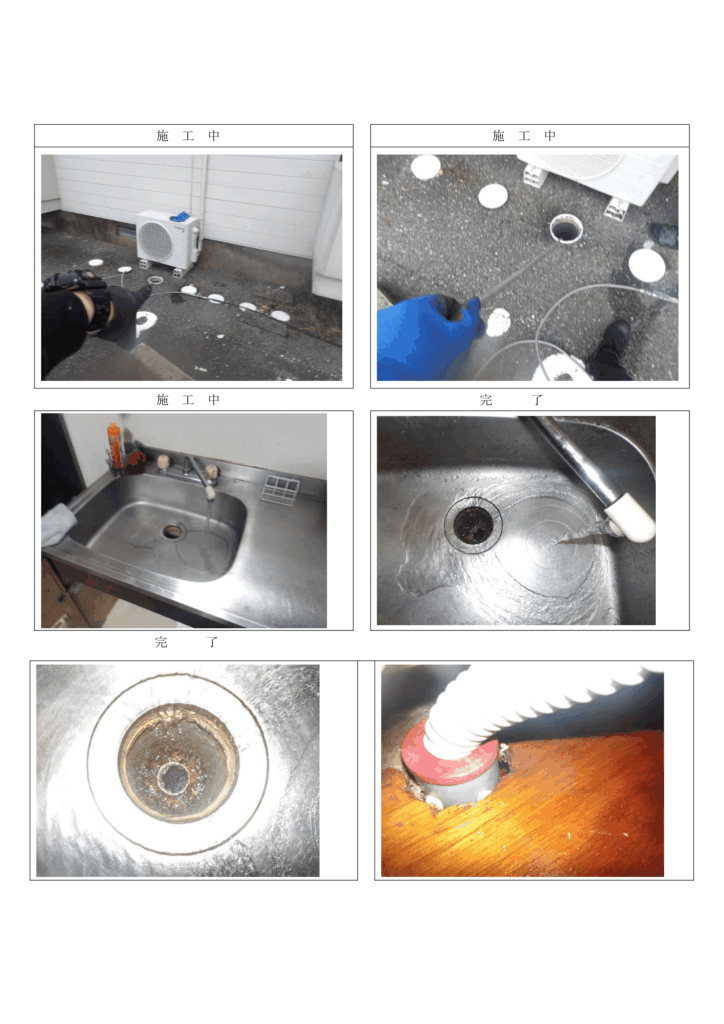 施 工 中

施 工 中

施 工 中

完 了

完 了